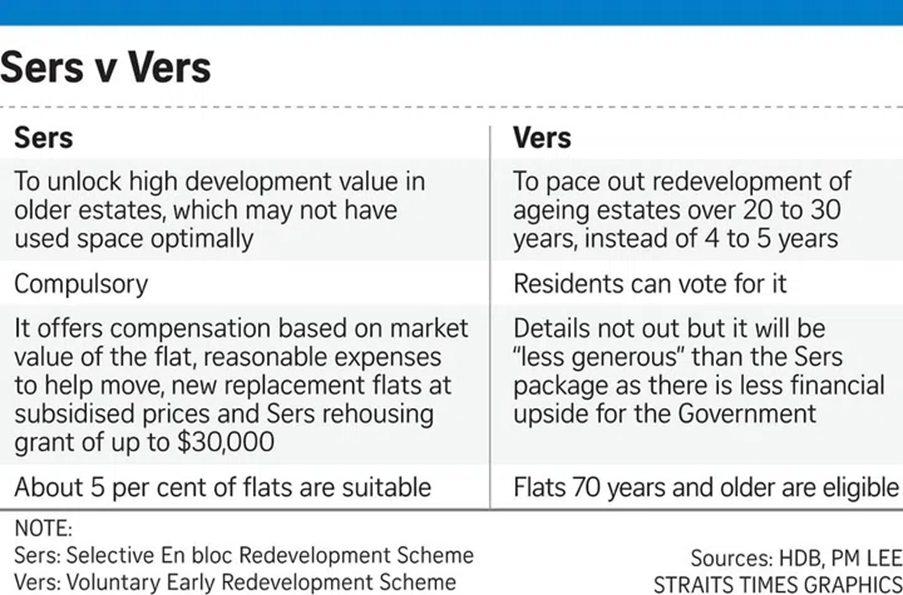 Sers v Vers

| Sers | Vers |
|---|---|
| To unlock high development value in older estates, which may not have used space optimally | To pace out redevelopment of ageing estates over 20 to 30 years, instead of 4 to 5 years |
| Compulsory | Residents can vote for it |
| It offers compensation based on market value of the flat, reasonable expenses to help move, new replacement flats at subsidised prices and Sers rehousing grant of up to \$30,000 | Details not out but it will be "less generous" than the Sers package as there is less financial upside for the Government |
| About 5 per cent of flats are suitable | Flats 70 years and older are eligible |

NOTE:
Sers: Selective En bloc Redevelopment Scheme
Vers: Voluntary Early Redevelopment Scheme

Sources: HDB, PM LEE
STRAITS TIMES GRAPHICS